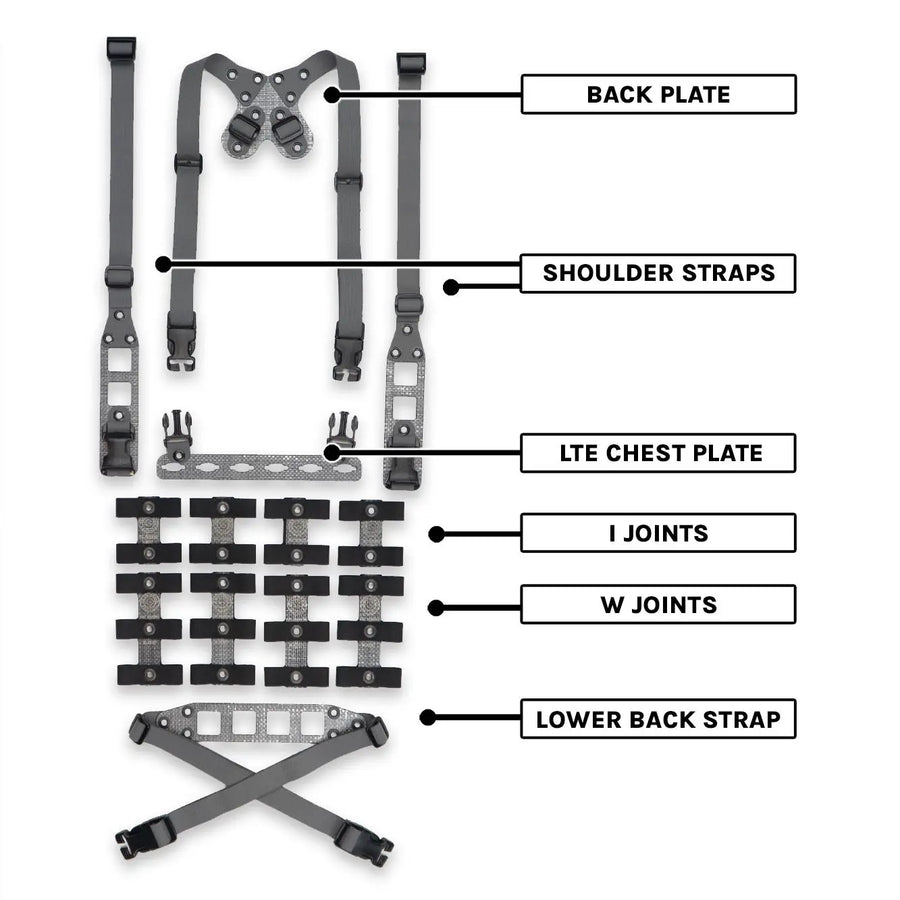 BACK PLATE

SHOULDER STRAPS

LTE CHEST PLATE

I JOINTS

W JOINTS

LOWER BACK STRAP